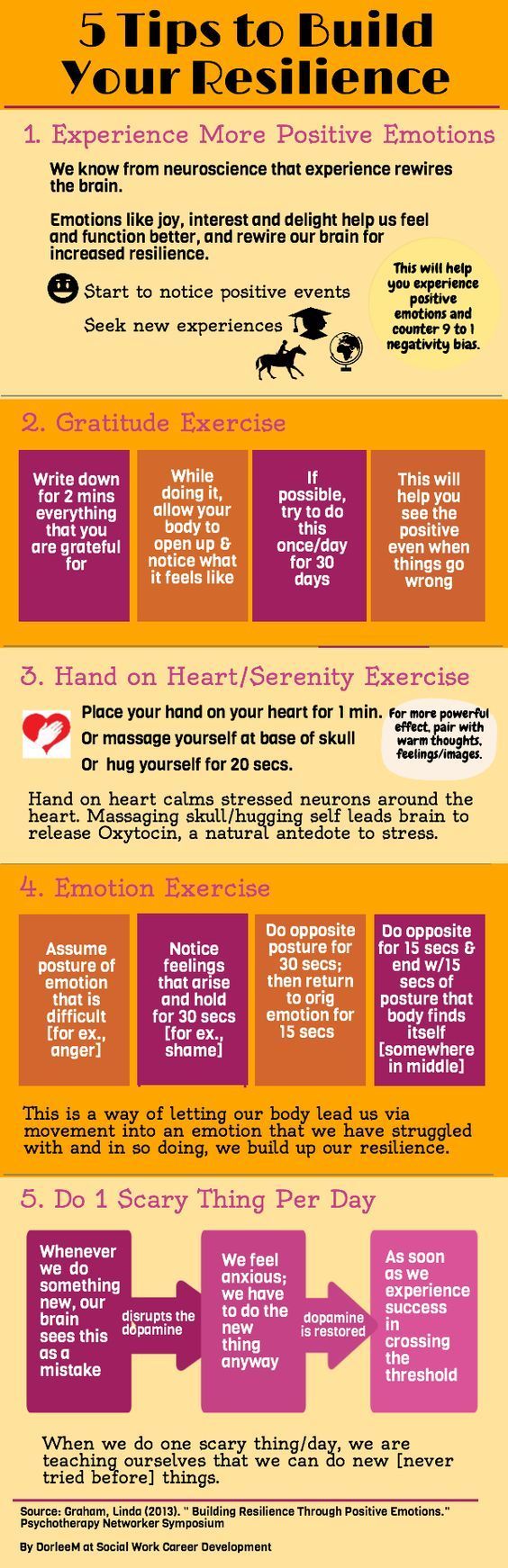 5 Tips to Build Your Resilience

1. Experience More Positive Emotions

We know from neuroscience that experience rewires the brain.

Emotions like joy, interest and delight help us feel and function better, and rewire our brain for increased resilience.

Start to notice positive events

Seek new experiences

This will help you experience positive emotions and counter 9 to 1 negativity bias.

2. Gratitude Exercise

Write down for 2 mins everything that you are grateful for

While doing it, allow your body to open up & notice what it feels like

If possible, try to do this once/day for 30 days

This will help you see the positive even when things go wrong

3. Hand on Heart/Serenity Exercise

Place your hand on your heart for 1 min.
Or massage yourself at base of skull
Or hug yourself for 20 secs.

For more powerful effect, pair with warm thoughts, feelings/images.

Hand on heart calms stressed neurons around the heart. Massaging skull/hugging self leads brain to release Oxytocin, a natural antedote to stress.

4. Emotion Exercise

Assume posture of emotion that is difficult [for ex., anger]

Notice feelings that arise and hold for 30 secs [for ex., shame]

Do opposite posture for 30 secs; then return to orig emotion for 15 secs

Do opposite for 15 secs & end w/15 secs of posture that body finds itself [somewhere in middle]

This is a way of letting our body lead us via movement into an emotion that we have struggled with and in so doing, we build up our resilience.

5. Do 1 Scary Thing Per Day

Whenever we do something new, our brain sees this as a mistake

disrupts the dopamine

We feel anxious; we have to do the new thing anyway

dopamine is restored

As soon as we experience success in crossing the threshold

When we do one scary thing/day, we are teaching ourselves that we can do new [never tried before] things.

Source: Graham, Linda (2013). " Building Resilience Through Positive Emotions." Psychotherapy Networker Symposium

By DorleeM at Social Work Career Development