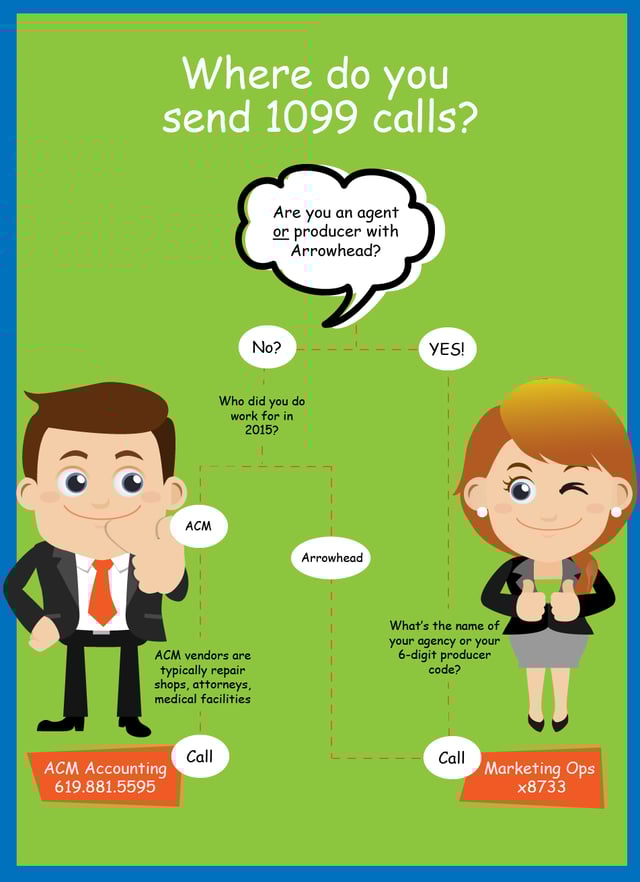 Where do you send 1099 calls?

Are you an agent or producer with Arrowhead?

No?

YES!

Who did you do work for in 2015?

ACM

Arrowhead

ACM vendors are typically repair shops, attorneys, medical facilities

What's the name of your agency or your 6-digit producer code?

Call

ACM Accounting 619.881.5595

Call

Marketing Ops x8733